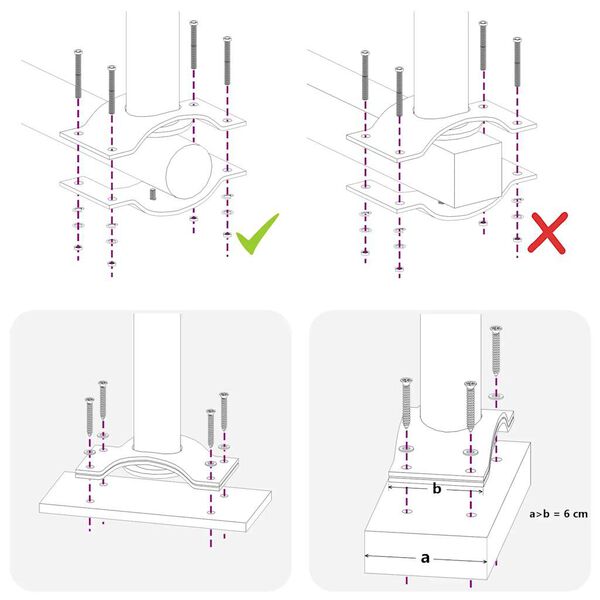 b

a>b = 6 cm

a