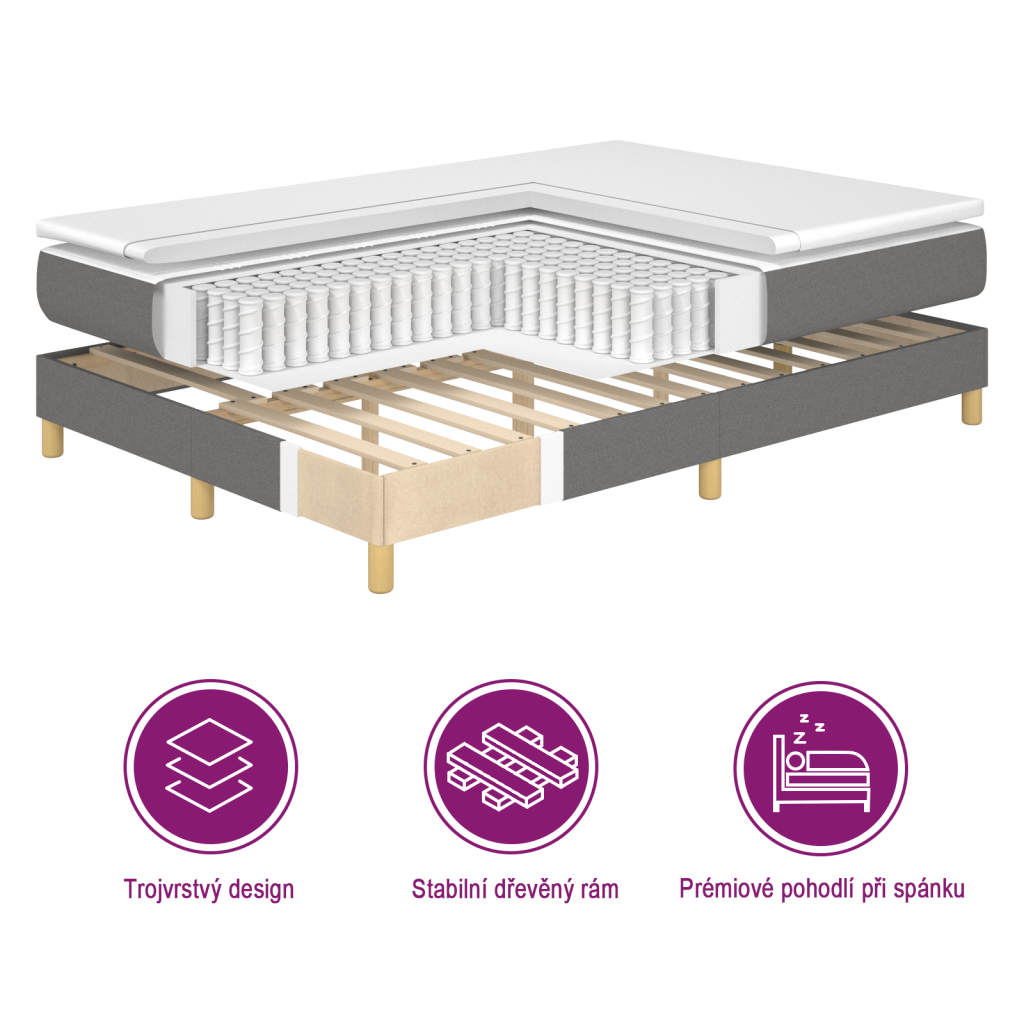 Trojvrstvý design

Stabilní dřevěný rám

Prémiové pohodlí při spánku